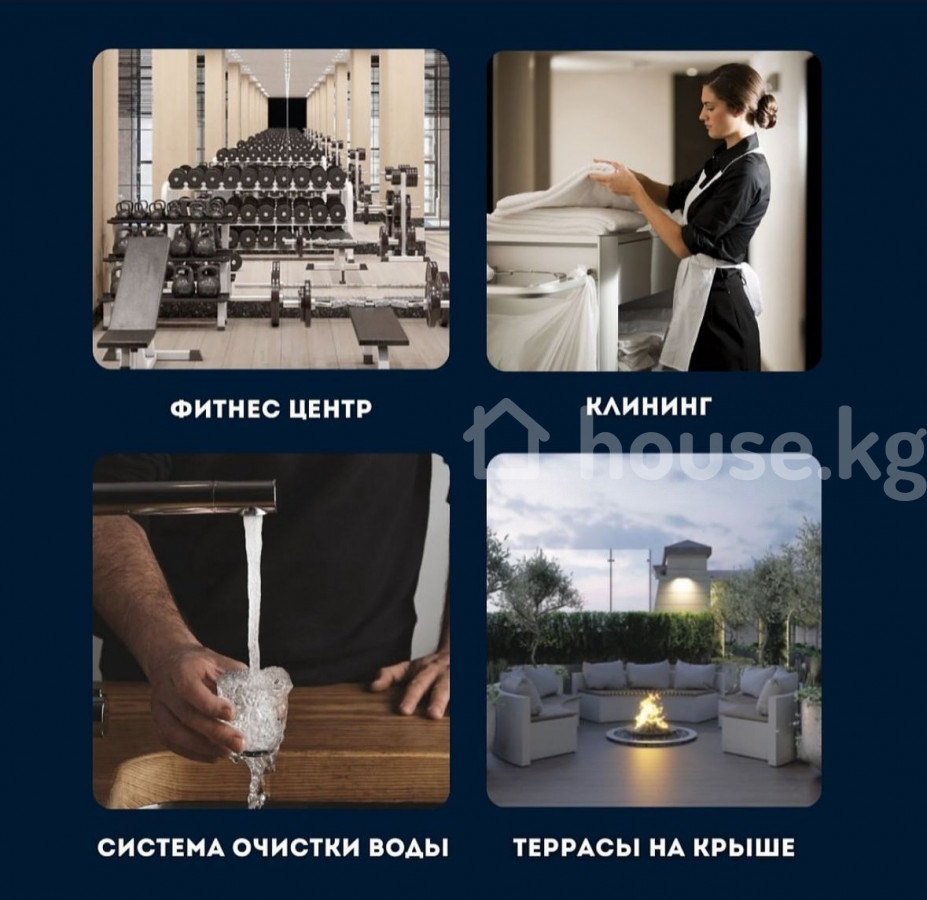 ФИТНЕС ЦЕНТР

КЛИНИНГ

house.kg

СИСТЕМА ОЧИСТКИ ВОДЫ

ТЕРРАСЫ НА КРЫШЕ